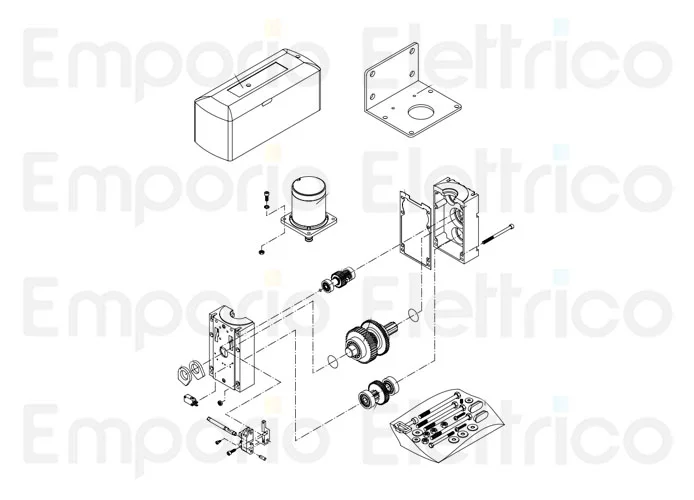 Emporio Elettrico
Emporio Elettrico
Emporio Elettrico
Emporio Elettrico